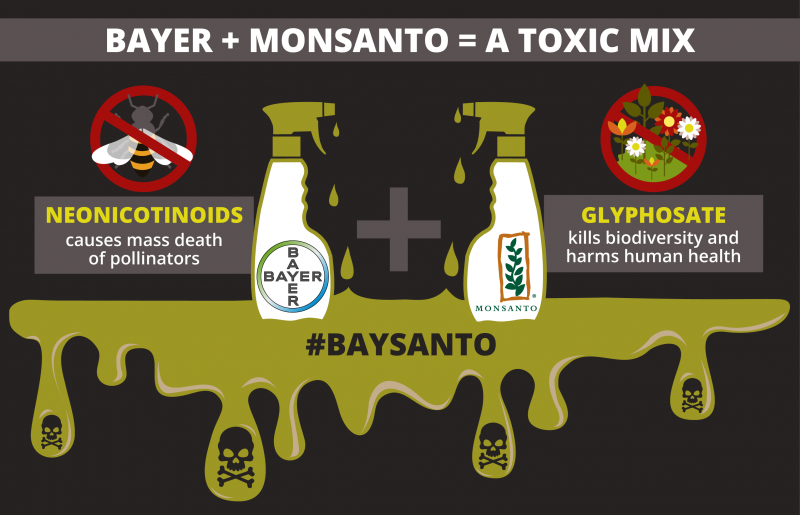 BAYER + MONSANTO = A TOXIC MIX

NEONICOTINOIDS
causes mass death of pollinators

BAYER
BAYER

MONSANTO

GLYPHOSATE
kills biodiversity and harms human health

#BAYSANTO